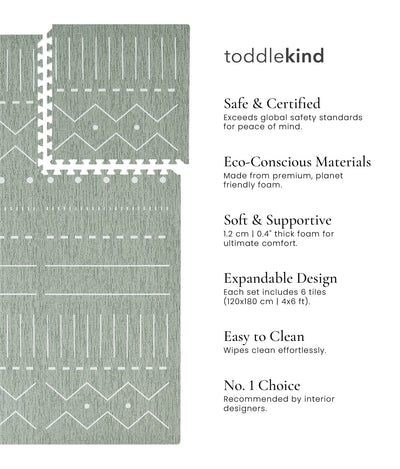 toddlekind

Safe & Certified
Exceeds global safety standards for peace of mind.

Eco-Conscious Materials
Made from premium, planet friendly foam.

Soft & Supportive
1.2 cm | 0.4" thick foam for ultimate comfort.

Expandable Design
Each set includes 6 tiles (120x180 cm | 4x6 ft).

Easy to Clean
Wipes clean effortlessly.

No. 1 Choice
Recommended by interior designers.