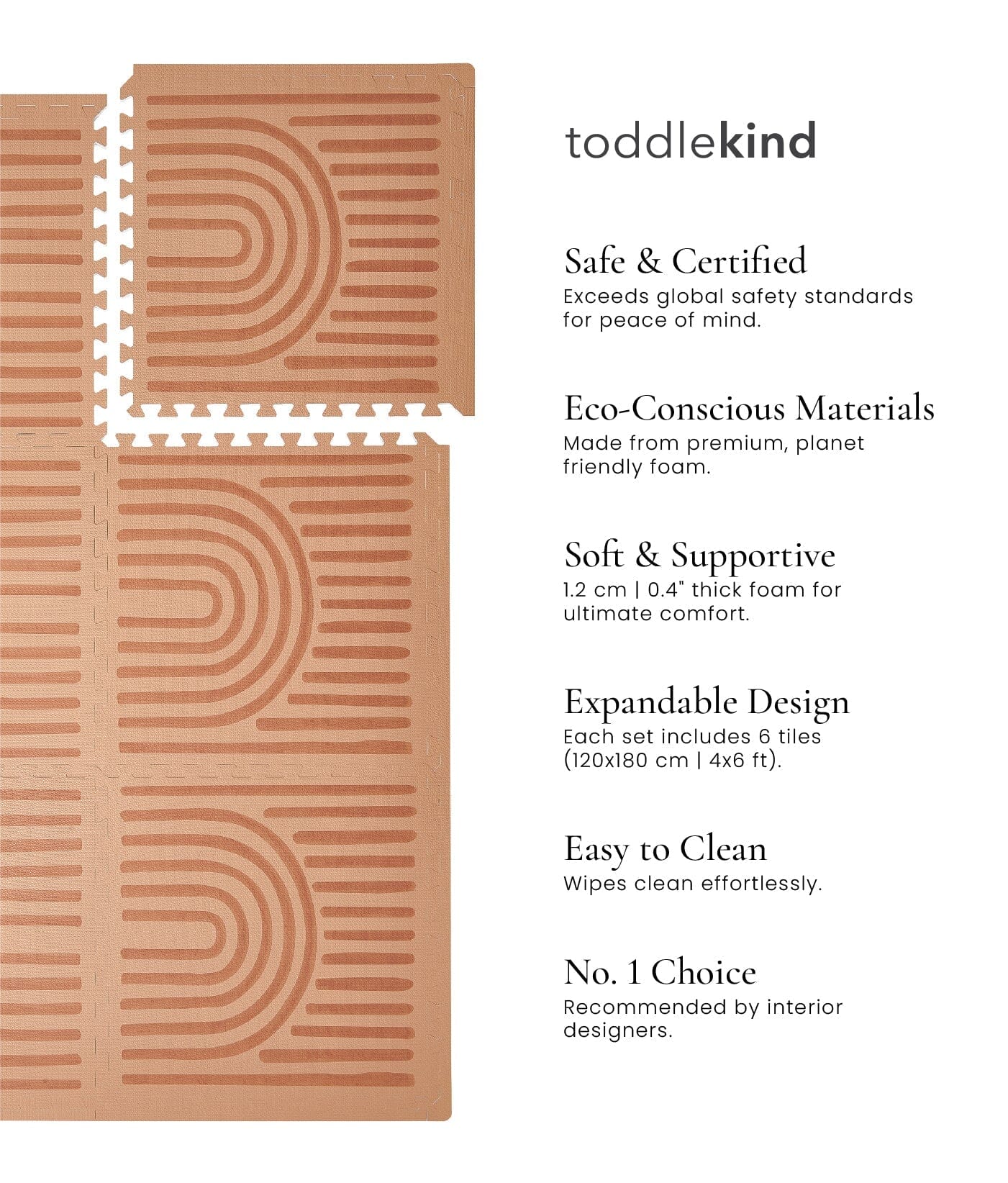 toddlekind

Safe & Certified
Exceeds global safety standards for peace of mind.

Eco-Conscious Materials
Made from premium, planet friendly foam.

Soft & Supportive
1.2 cm | 0.4" thick foam for ultimate comfort.

Expandable Design
Each set includes 6 tiles (120x180 cm | 4x6 ft).

Easy to Clean
Wipes clean effortlessly.

No. 1 Choice
Recommended by interior designers.