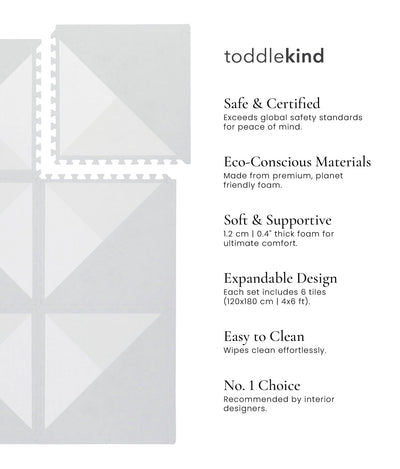 toddlekind

Safe & Certified
Exceeds global safety standards for peace of mind.

Eco-Conscious Materials
Made from premium, planet friendly foam.

Soft & Supportive
1.2 cm | 0.4" thick foam for ultimate comfort.

Expandable Design
Each set includes 6 tiles (120x180 cm | 4x6 ft).

Easy to Clean
Wipes clean effortlessly.

No. 1 Choice
Recommended by interior designers.