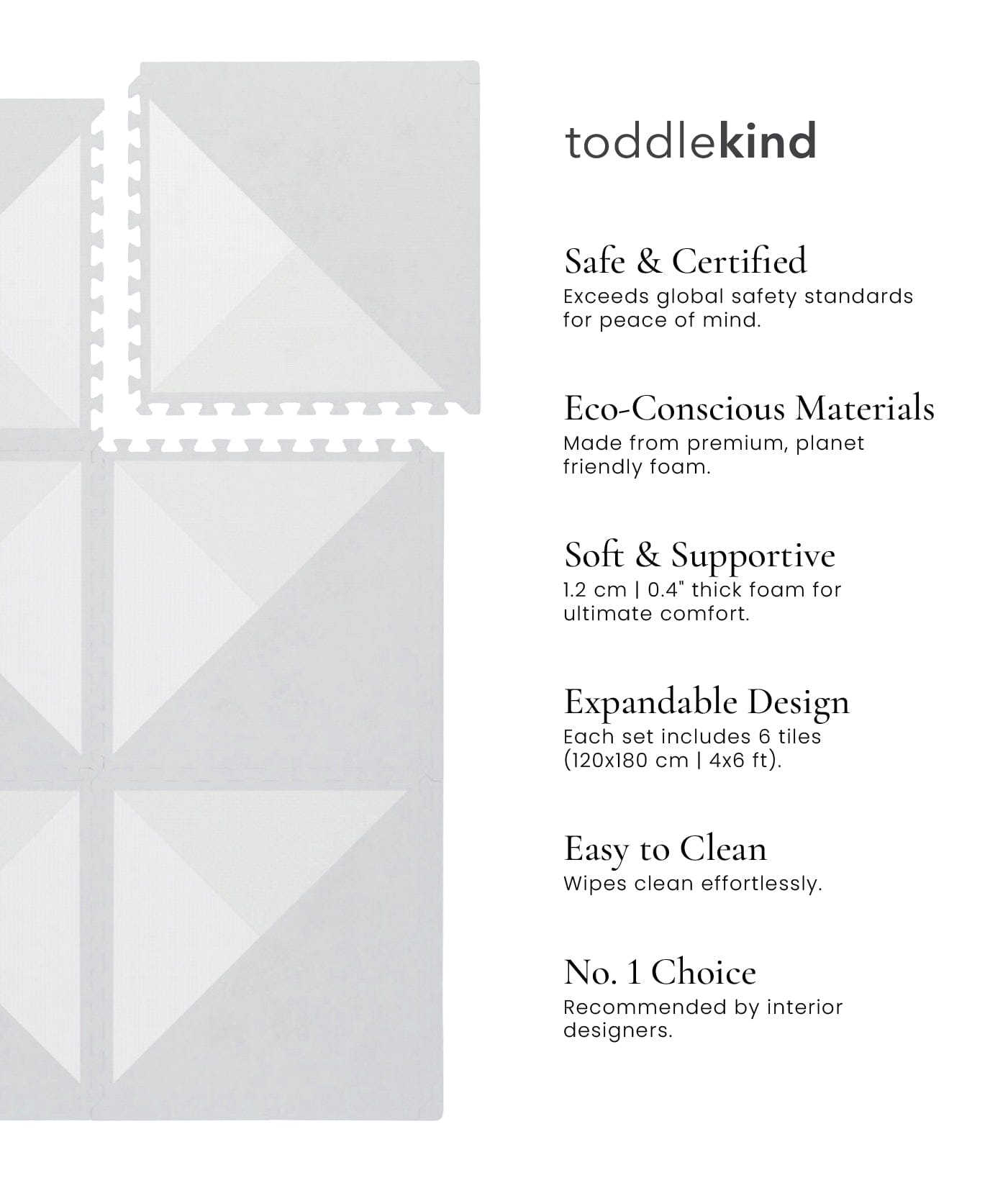 toddlekind

Safe & Certified
Exceeds global safety standards for peace of mind.

Eco-Conscious Materials
Made from premium, planet friendly foam.

Soft & Supportive
1.2 cm | 0.4" thick foam for ultimate comfort.

Expandable Design
Each set includes 6 tiles (120x180 cm | 4x6 ft).

Easy to Clean
Wipes clean effortlessly.

No. 1 Choice
Recommended by interior designers.