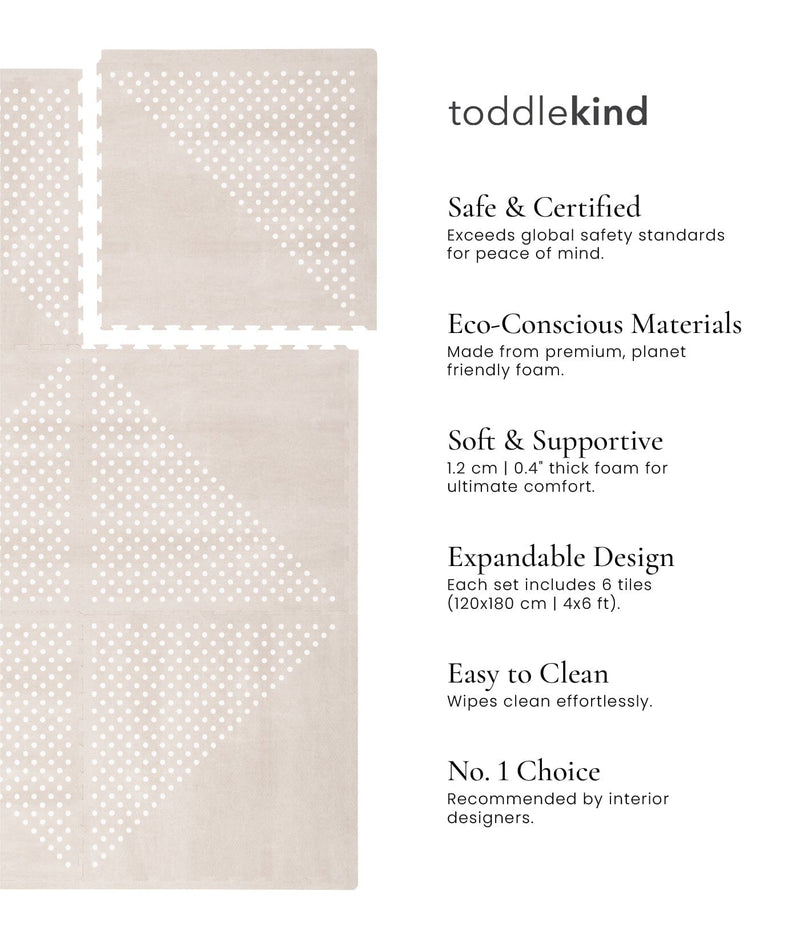 toddlekind

Safe & Certified
Exceeds global safety standards for peace of mind.

Eco-Conscious Materials
Made from premium, planet friendly foam.

Soft & Supportive
1.2 cm | 0.4" thick foam for ultimate comfort.

Expandable Design
Each set includes 6 tiles (120x180 cm | 4x6 ft).

Easy to Clean
Wipes clean effortlessly.

No. 1 Choice
Recommended by interior designers.