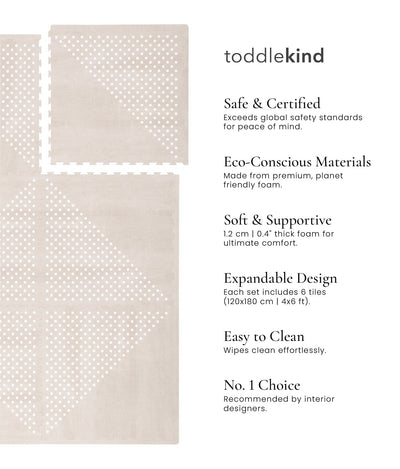 toddlekind

Safe & Certified
Exceeds global safety standards for peace of mind.

Eco-Conscious Materials
Made from premium, planet friendly foam.

Soft & Supportive
1.2 cm | 0.4" thick foam for ultimate comfort.

Expandable Design
Each set includes 6 tiles (120x180 cm | 4x6 ft).

Easy to Clean
Wipes clean effortlessly.

No. 1 Choice
Recommended by interior designers.