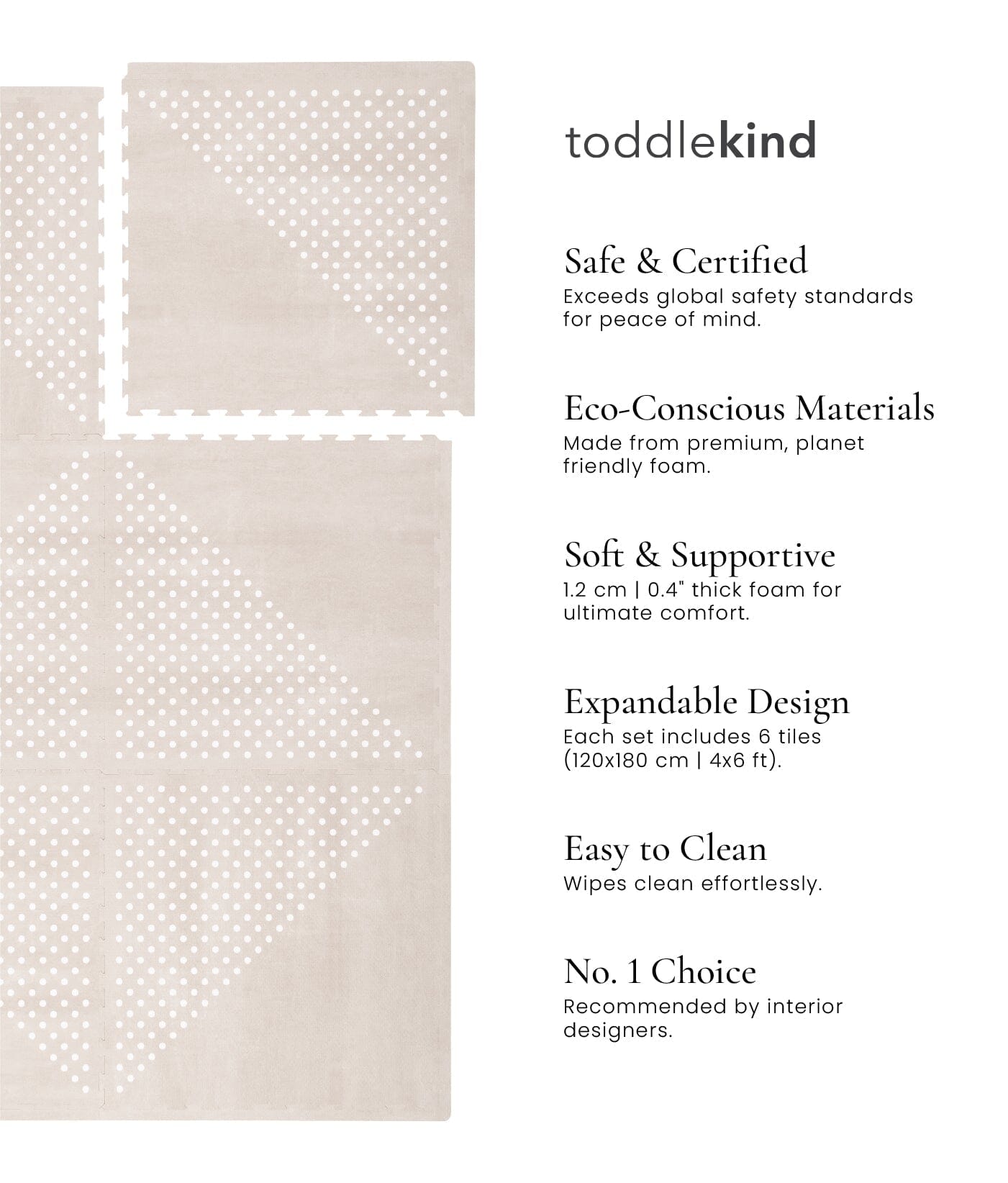 toddlekind

Safe & Certified
Exceeds global safety standards for peace of mind.

Eco-Conscious Materials
Made from premium, planet friendly foam.

Soft & Supportive
1.2 cm | 0.4" thick foam for ultimate comfort.

Expandable Design
Each set includes 6 tiles (120x180 cm | 4x6 ft).

Easy to Clean
Wipes clean effortlessly.

No. 1 Choice
Recommended by interior designers.