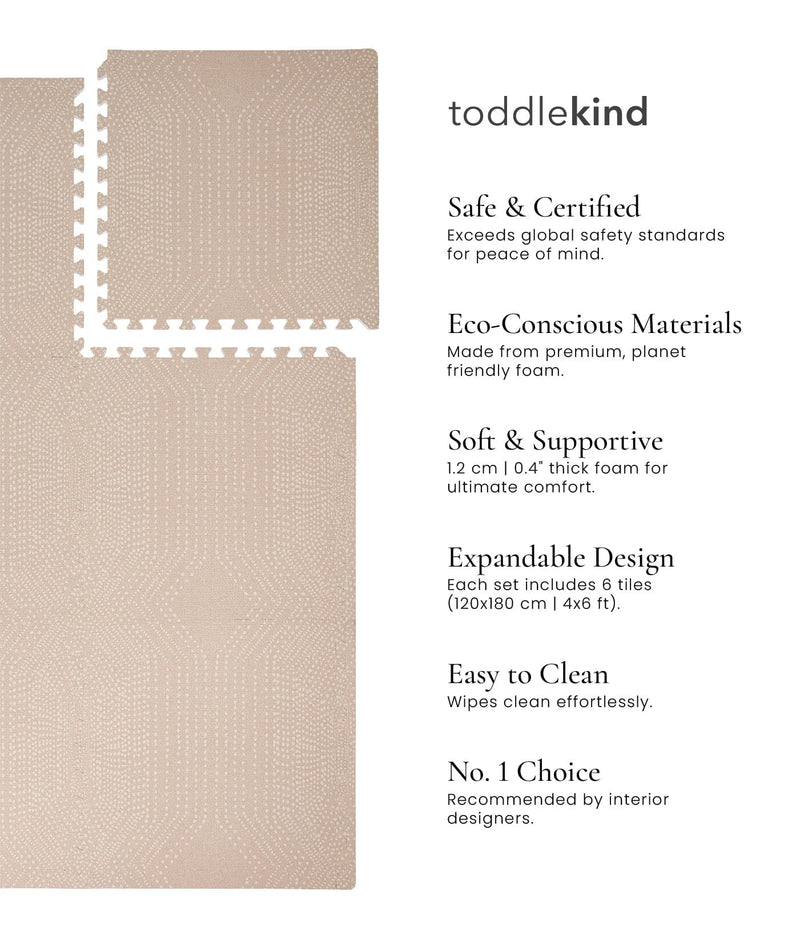 toddlekind

Safe & Certified
Exceeds global safety standards for peace of mind.

Eco-Conscious Materials
Made from premium, planet friendly foam.

Soft & Supportive
1.2 cm | 0.4" thick foam for ultimate comfort.

Expandable Design
Each set includes 6 tiles (120x180 cm | 4x6 ft).

Easy to Clean
Wipes clean effortlessly.

No. 1 Choice
Recommended by interior designers.