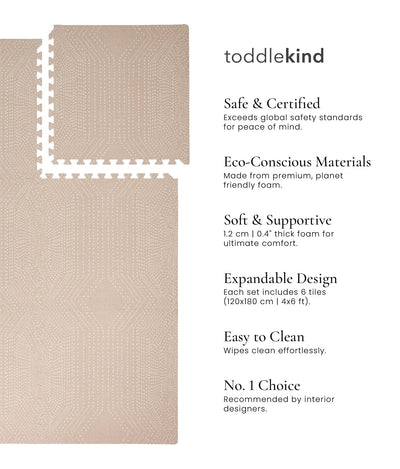 toddlekind

Safe & Certified
Exceeds global safety standards for peace of mind.

Eco-Conscious Materials
Made from premium, planet friendly foam.

Soft & Supportive
1.2 cm | 0.4" thick foam for ultimate comfort.

Expandable Design
Each set includes 6 tiles (120x180 cm | 4x6 ft).

Easy to Clean
Wipes clean effortlessly.

No. 1 Choice
Recommended by interior designers.