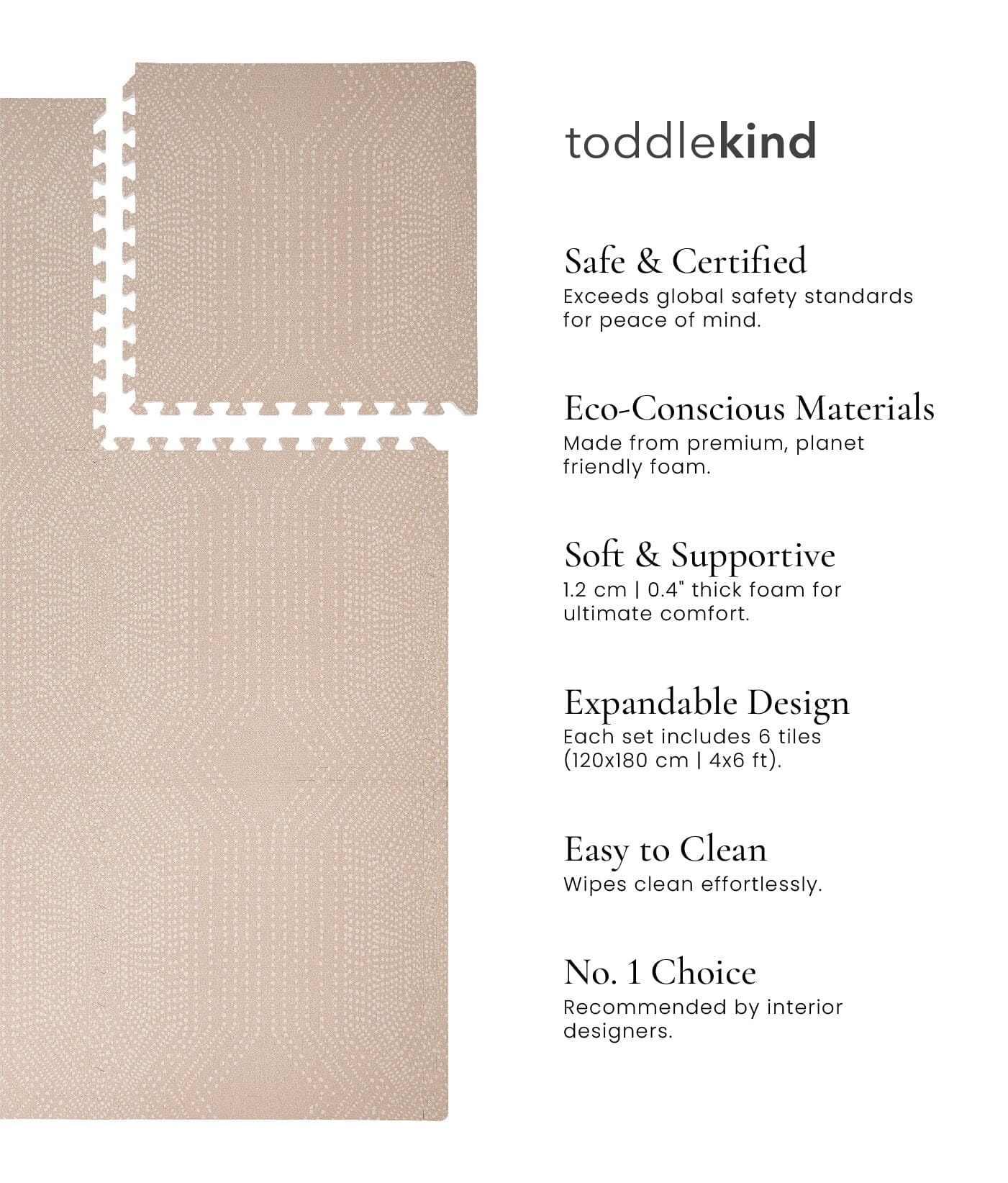 toddlekind

Safe & Certified
Exceeds global safety standards for peace of mind.

Eco-Conscious Materials
Made from premium, planet friendly foam.

Soft & Supportive
1.2 cm | 0.4" thick foam for ultimate comfort.

Expandable Design
Each set includes 6 tiles (120x180 cm | 4x6 ft).

Easy to Clean
Wipes clean effortlessly.

No. 1 Choice
Recommended by interior designers.