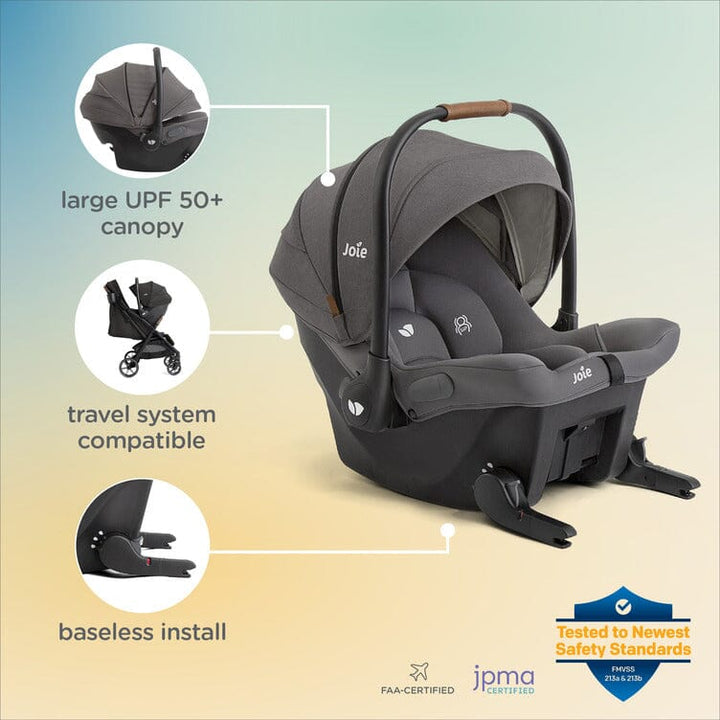 large UPF 50+ canopy

travel system compatible

baseless install

Joie

Joie

FAA-CERTIFIED

jpma CERTIFIED

Tested to Newest Safety Standards
FMVSS 213a & 213b